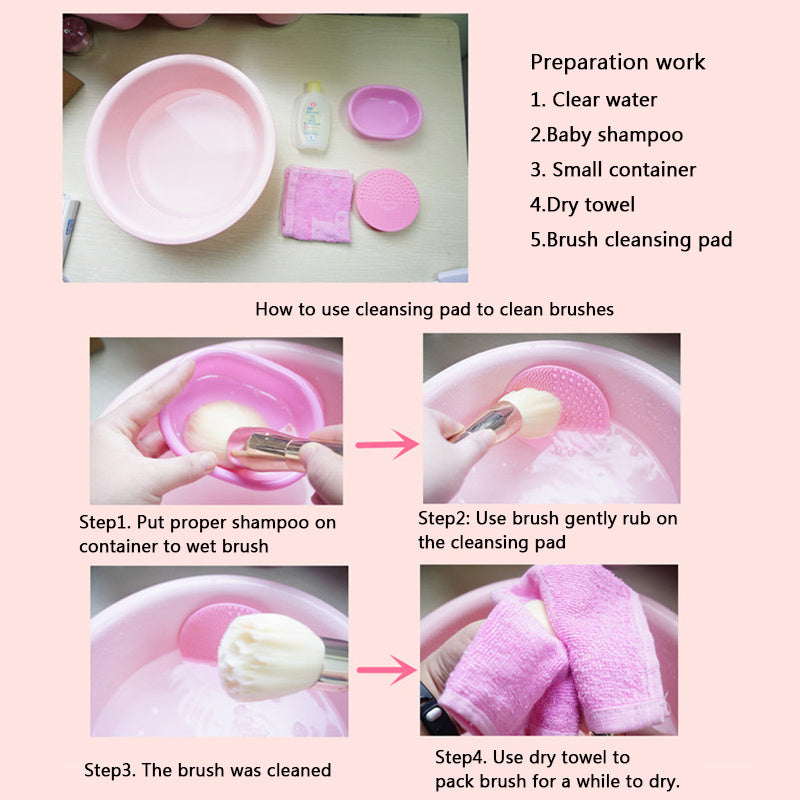 Preparation work
1. Clear water
2.Baby shampoo
3. Small container
4.Dry towel
5.Brush cleansing pad

How to use cleansing pad to clean brushes

Step1. Put proper shampoo on container to wet brush

Step2: Use brush gently rub on the cleansing pad

Step3. The brush was cleaned

Step4. Use dry towel to pack brush for a while to dry.